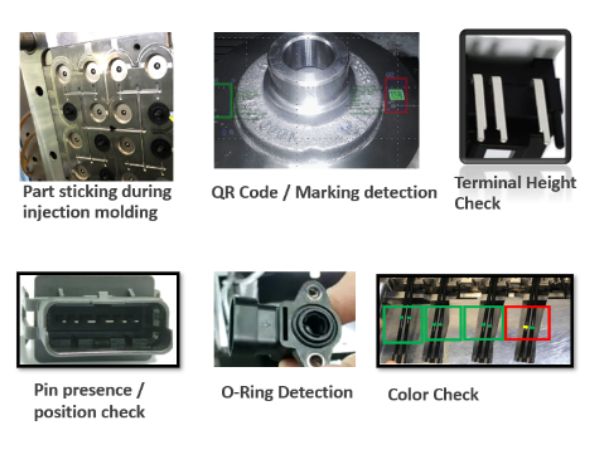 Part sticking during injection molding

QR Code / Marking detection

Terminal Height Check

Pin presence / position check

O-Ring Detection

Color Check